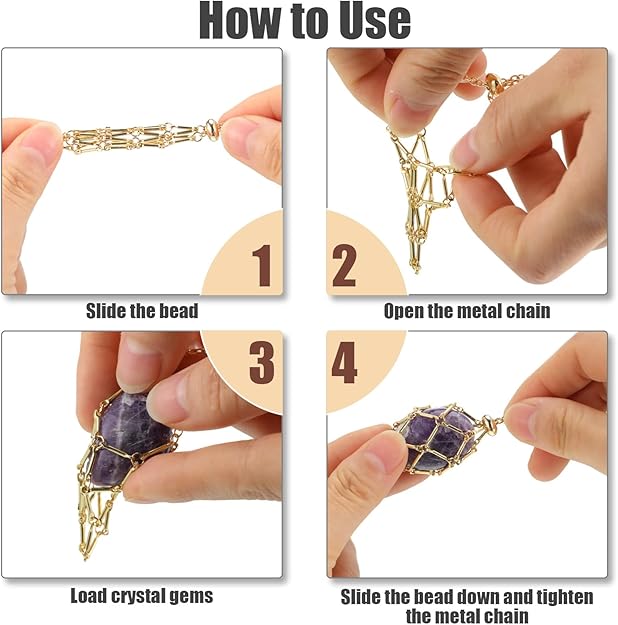 How to Use

1

Slide the bead

2

Open the metal chain

3

Load crystal gems

4

Slide the bead down and tighten the metal chain